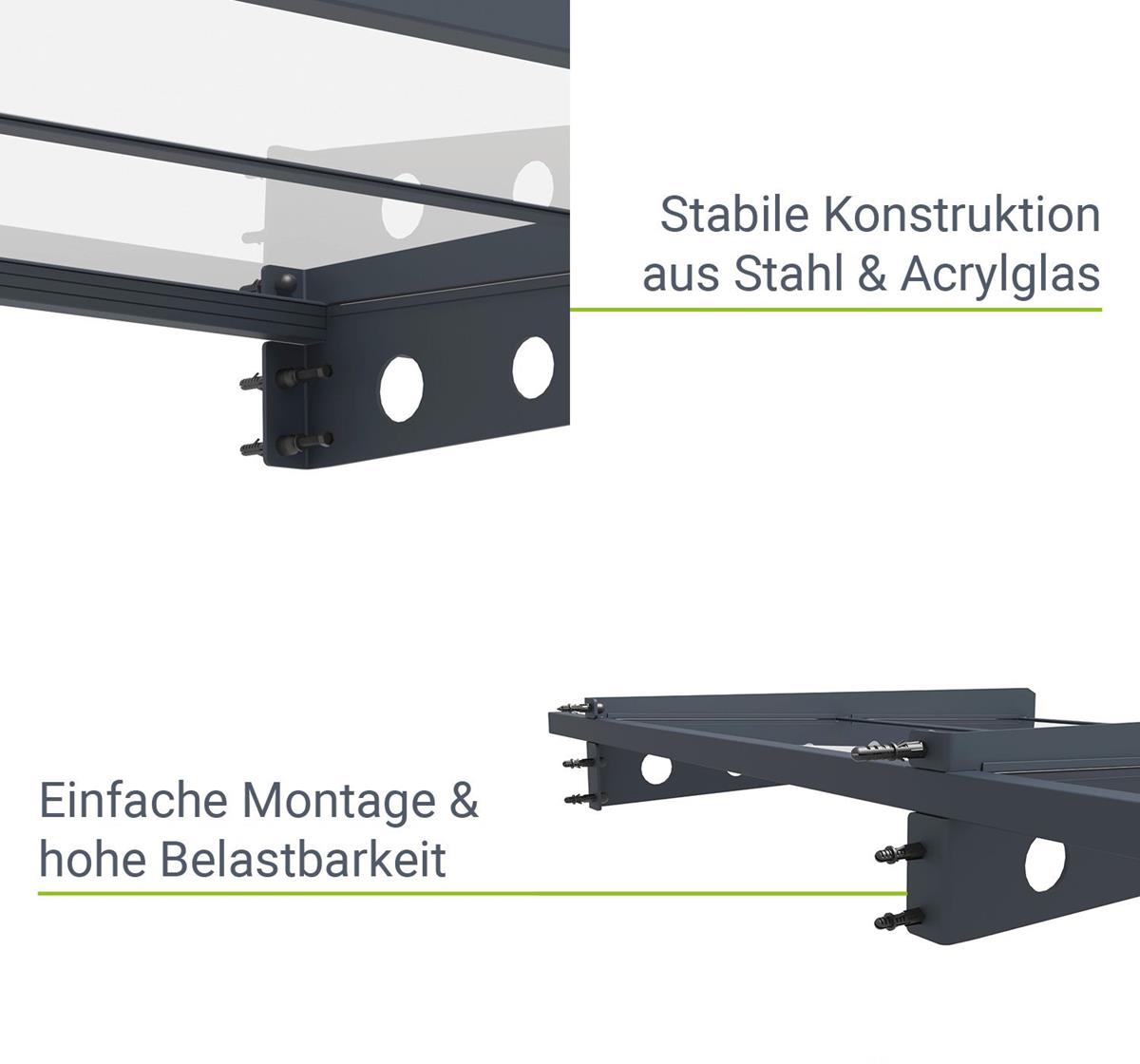 Stabile Konstruktion
aus Stahl & Acrylglas

Einfache Montage &
hohe Belastbarkeit